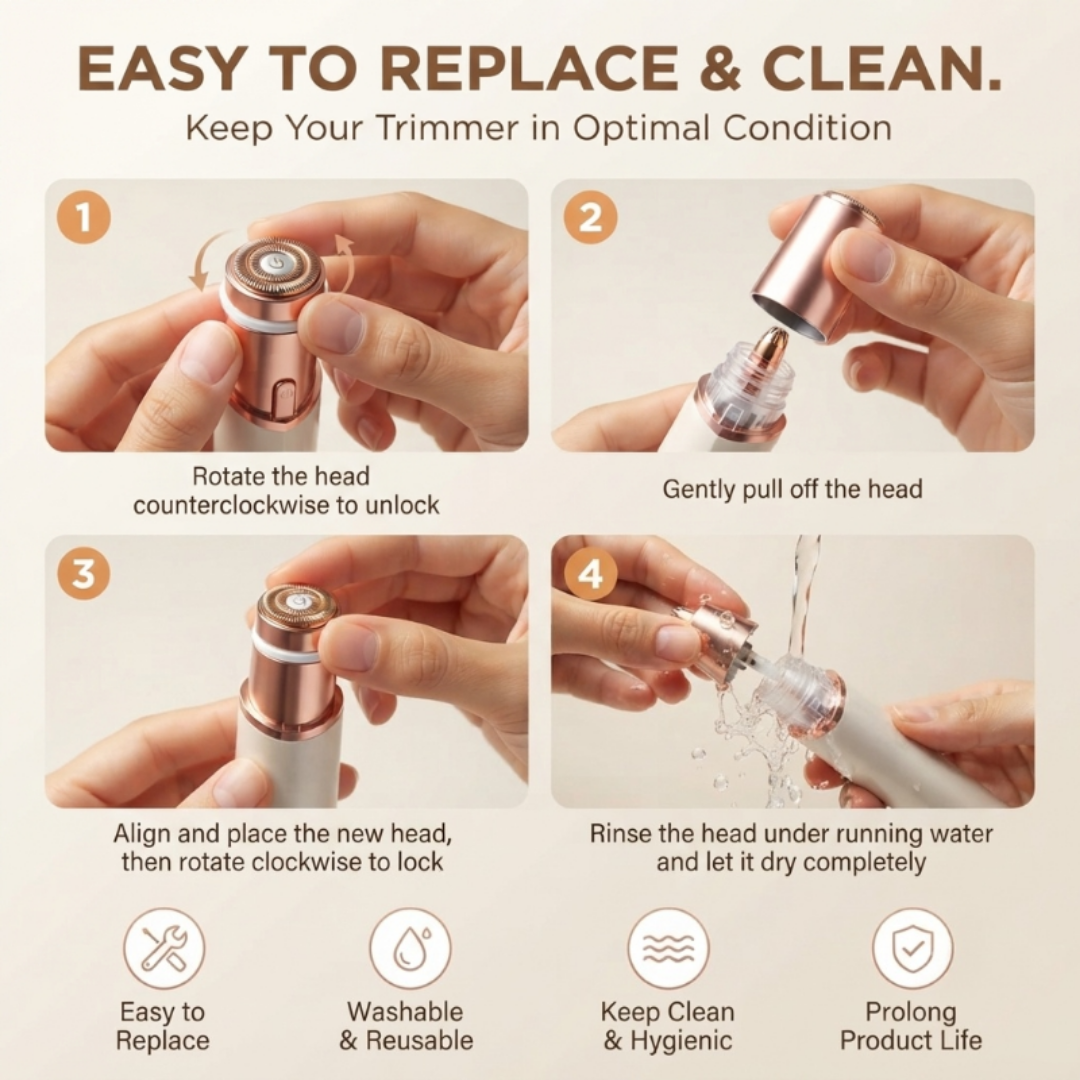 EASY TO REPLACE & CLEAN.
Keep Your Trimmer in Optimal Condition

1
Rotate the head counterclockwise to unlock

2
Gently pull off the head

3
Align and place the new head, then rotate clockwise to lock

4
Rinse the head under running water and let it dry completely

Easy to Replace

Washable & Reusable

Keep Clean & Hygienic

Prolong Product Life