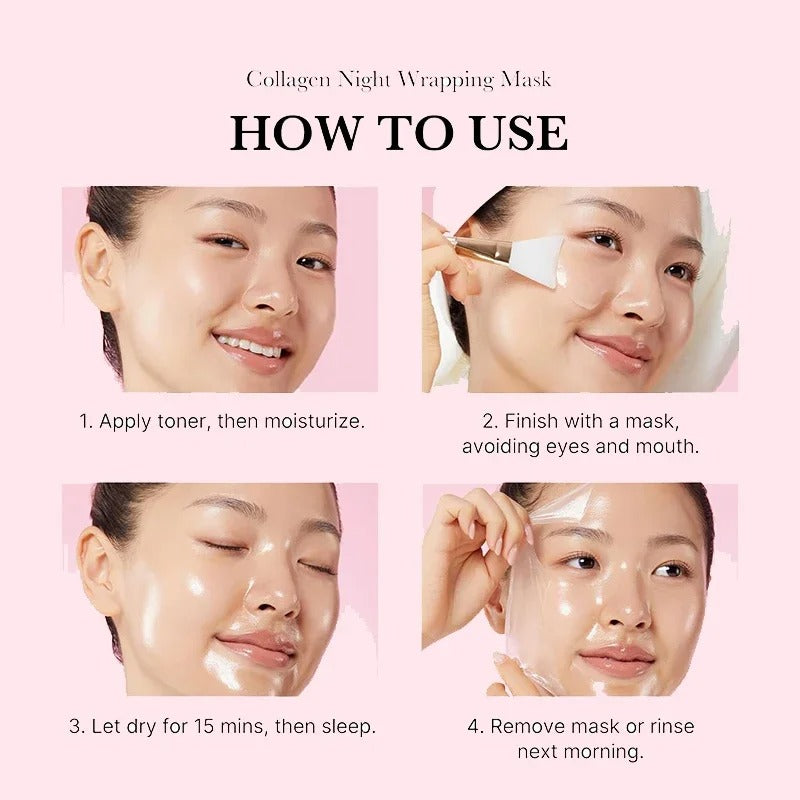 Collagen Night Wrapping Mask

HOW TO USE

1. Apply toner, then moisturize.

2. Finish with a mask, avoiding eyes and mouth.

3. Let dry for 15 mins, then sleep.

4. Remove mask or rinse next morning.